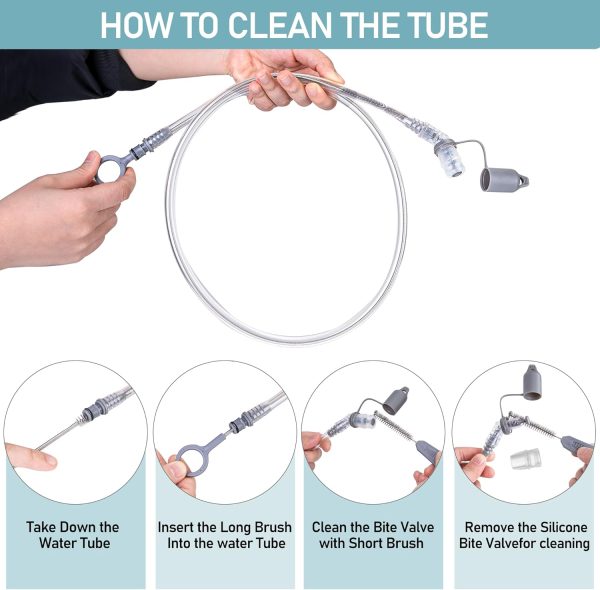 HOW TO CLEAN THE TUBE

Take Down the Water Tube

Insert the Long Brush Into the water Tube

Clean the Bite Valve with Short Brush

Remove the Silicone Bite Valvefor cleaning