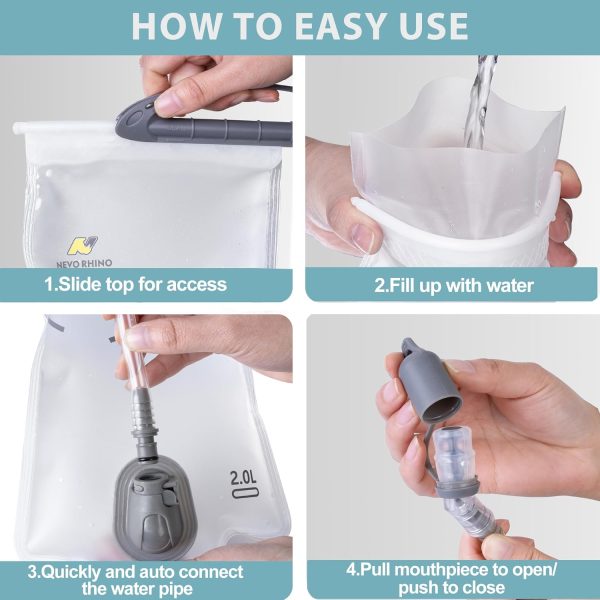 HOW TO EASY USE

NEVO RHINO

1.Slide top for access

2.Fill up with water

2.0L

3.Quickly and auto connect the water pipe

4.Pull mouthpiece to open/ push to close